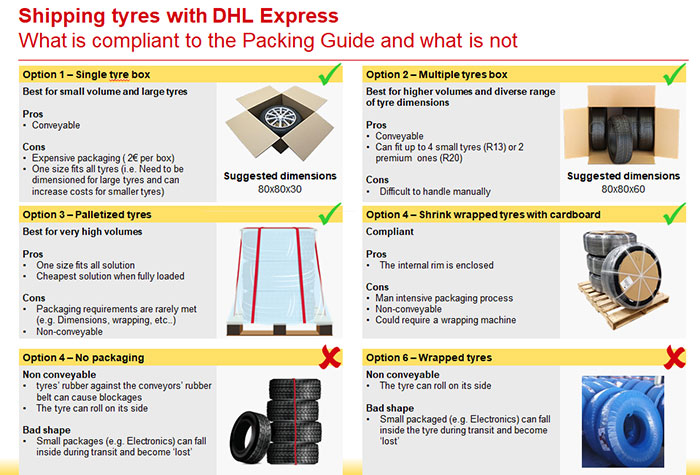 Shipping tyres with DHL Express
What is compliant to the Packing Guide and what is not

Option 1 – Single tyre box
Best for small volume and large tyres

Pros
• Conveyable

Cons
• Expensive packaging ( 2€ per box)
• One size fits all tyres (i.e. Need to be dimensioned for large tyres and can increase costs for smaller tyres)

Suggested dimensions
80x80x30

Option 2 – Multiple tyres box
Best for higher volumes and diverse range of tyre dimensions

Pros
• Conveyable
• Can fit up to 4 small tyres (R13) or 2 premium ones (R20)

Cons
• Difficult to handle manually

Suggested dimensions
80x80x60

Option 3 – Palletized tyres
Best for very high volumes

Pros
• One size fits all solution
• Cheapest solution when fully loaded

Cons
• Packaging requirements are rarely met (e.g. Dimensions, wrapping, etc..)
• Non-conveyable

Option 4 – Shrink wrapped tyres with cardboard
Compliant

Pros
• The internal rim is enclosed

Cons
• Man intensive packaging process
• Non-conveyable
• Could require a wrapping machine

Option 4 – No packaging
Non conveyable
• tyres' rubber against the conveyors' rubber belt can cause blockages
• The tyre can roll on its side

Bad shape
• Small packages (e.g. Electronics) can fall inside during transit and become 'lost'

Option 6 – Wrapped tyres
Non conveyable
• The tyre can roll on its side

Bad shape
• Small packaged (e.g. Electronics) can fall inside the tyre during transit and become 'lost'